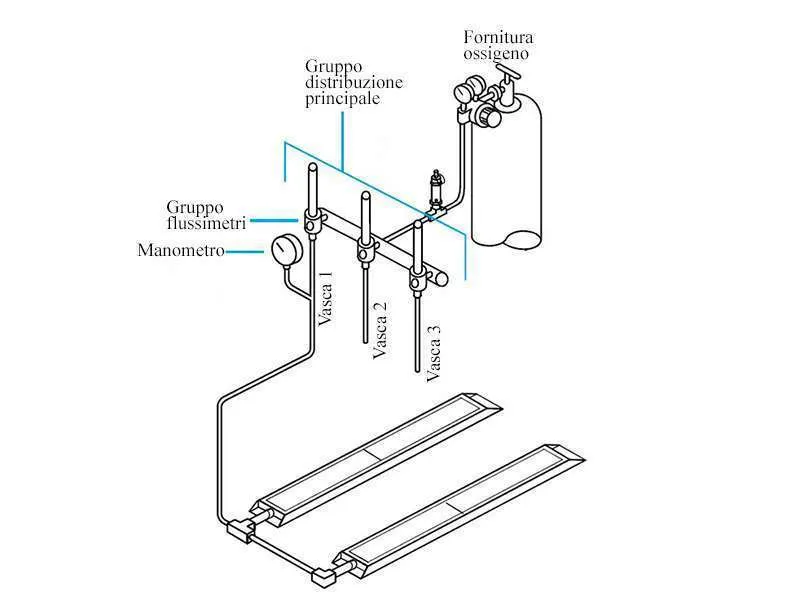 Fornitura ossigeno

Gruppo distribuzione principale

Gruppo flussimetri

Manometro

Vasca 1

Vasca 2

Vasca 3